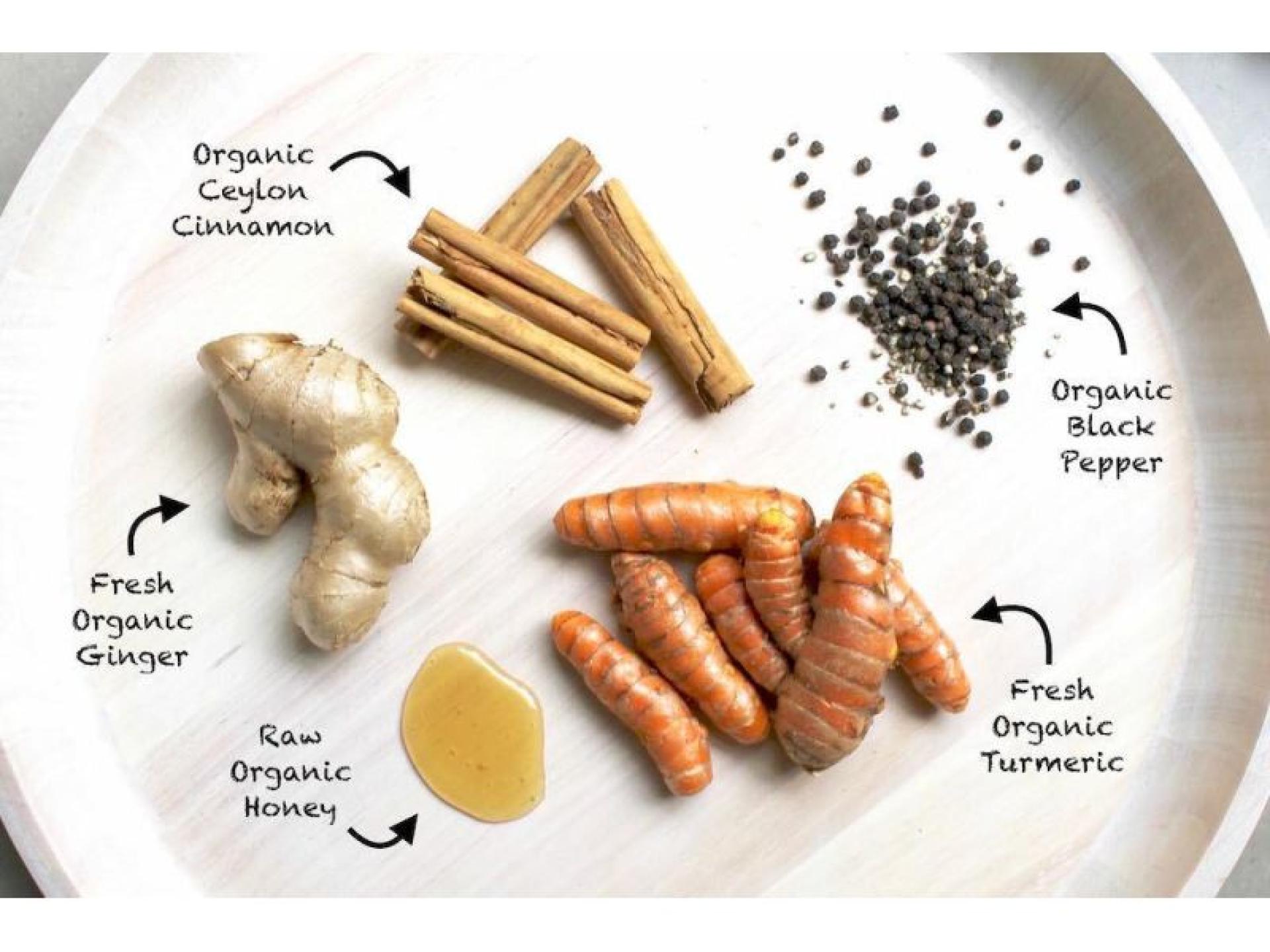 Organic Ceylon Cinnamon

Organic Black Pepper

Fresh Organic Ginger

Raw Organic Honey

Fresh Organic Turmeric